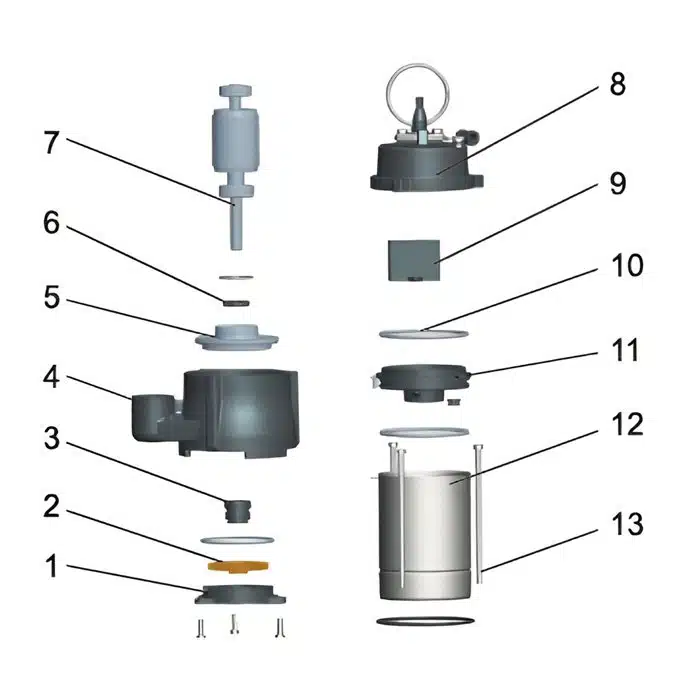 7
6
5
4
3
2
1
8
9
10
11
12
13